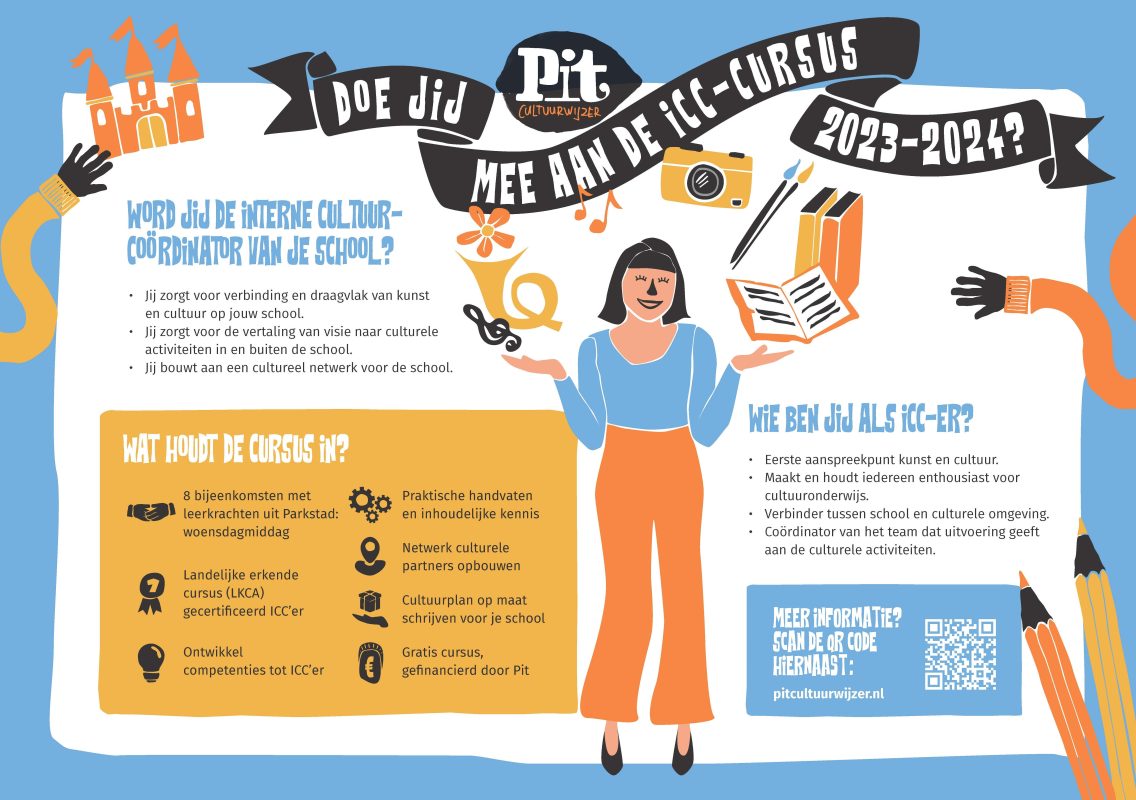 Pit
CULTUURWIJZER

DOE JIJ MEE AAN DE ICC-CURSUS 2023-2024?

WORD JIJ DE INTERNE CULTUUR-COÖRDINATOR VAN JE SCHOOL?

• Jij zorgt voor verbinding en draagvlak van kunst en cultuur op jouw school.
• Jij zorgt voor de vertaling van visie naar culturele activiteiten in en buiten de school.
• Jij bouwt aan een cultureel netwerk voor de school.

WAT HOUDT DE CURSUS IN?

8 bijeenkomsten met leerkrachten uit Parkstad: woensdagmiddag

Landelijke erkende cursus (LKCA) gecertificeerd ICC'er

Ontwikkel competenties tot ICC'er

Praktische handvaten en inhoudelijke kennis

Netwerk culturele partners opbouwen

Cultuurplan op maat schrijven voor je school

Gratis cursus, gefinancierd door Pit

WIE BEN JIJ ALS ICC-ER?

• Eerste aanspreekpunt kunst en cultuur.
• Maakt en houdt iedereen enthousiast voor cultuuronderwijs.
• Verbinder tussen school en culturele omgeving.
• Coördinator van het team dat uitvoering geeft aan de culturele activiteiten.

MEER INFORMATIE? SCAN DE QR CODE HIERNAAST:

pitcultuurwijzer.nl